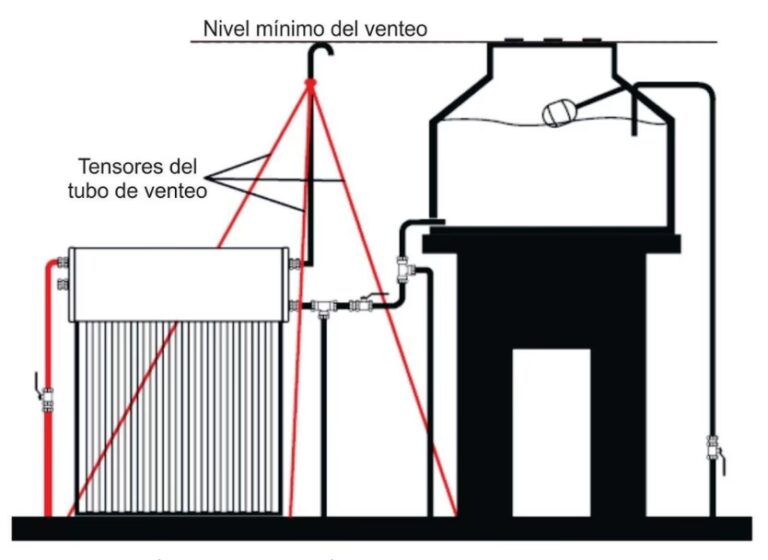 Nivel mínimo del venteo

Tensores del tubo de venteo