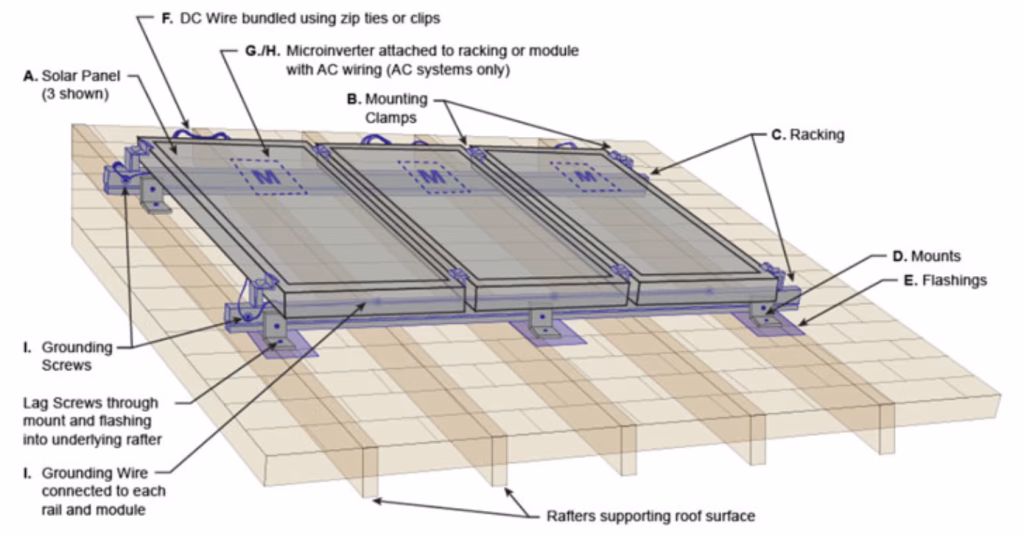 F. DC Wire bundled using zip ties or clips

G./H. Microinverter attached to racking or module with AC wiring (AC systems only)

A. Solar Panel (3 shown)

B. Mounting Clamps

C. Racking

M

M

M

D. Mounts

E. Flashings

I. Grounding Screws

Lag Screws through mount and flashing into underlying rafter

I. Grounding Wire connected to each rail and module

Rafters supporting roof surface